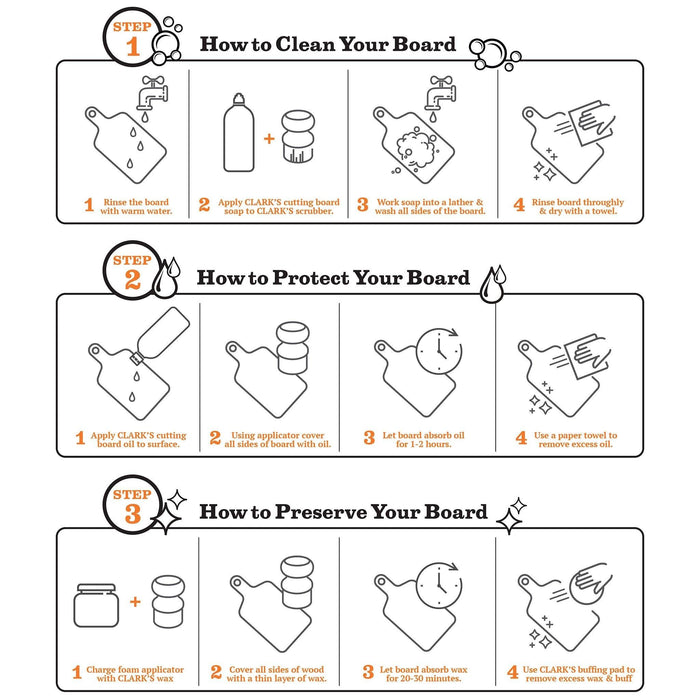 STEP 1 How to Clean Your Board

1 Rinse the board with warm water.

2 Apply CLARK'S cutting board soap to CLARK'S scrubber.

3 Work soap into a lather & wash all sides of the board.

4 Rinse board throughly & dry with a towel.

STEP 2 How to Protect Your Board

1 Apply CLARK'S cutting board oil to surface.

2 Using applicator cover all sides of board with oil.

3 Let board absorb oil for 1-2 hours.

4 Use a paper towel to remove excess oil.

STEP 3 How to Preserve Your Board

1 Charge foam applicator with CLARK'S wax

2 Cover all sides of wood with a thin layer of wax.

3 Let board absorb wax for 20-30 minutes.

4 Use CLARK'S buffing pad to remove excess wax & buff