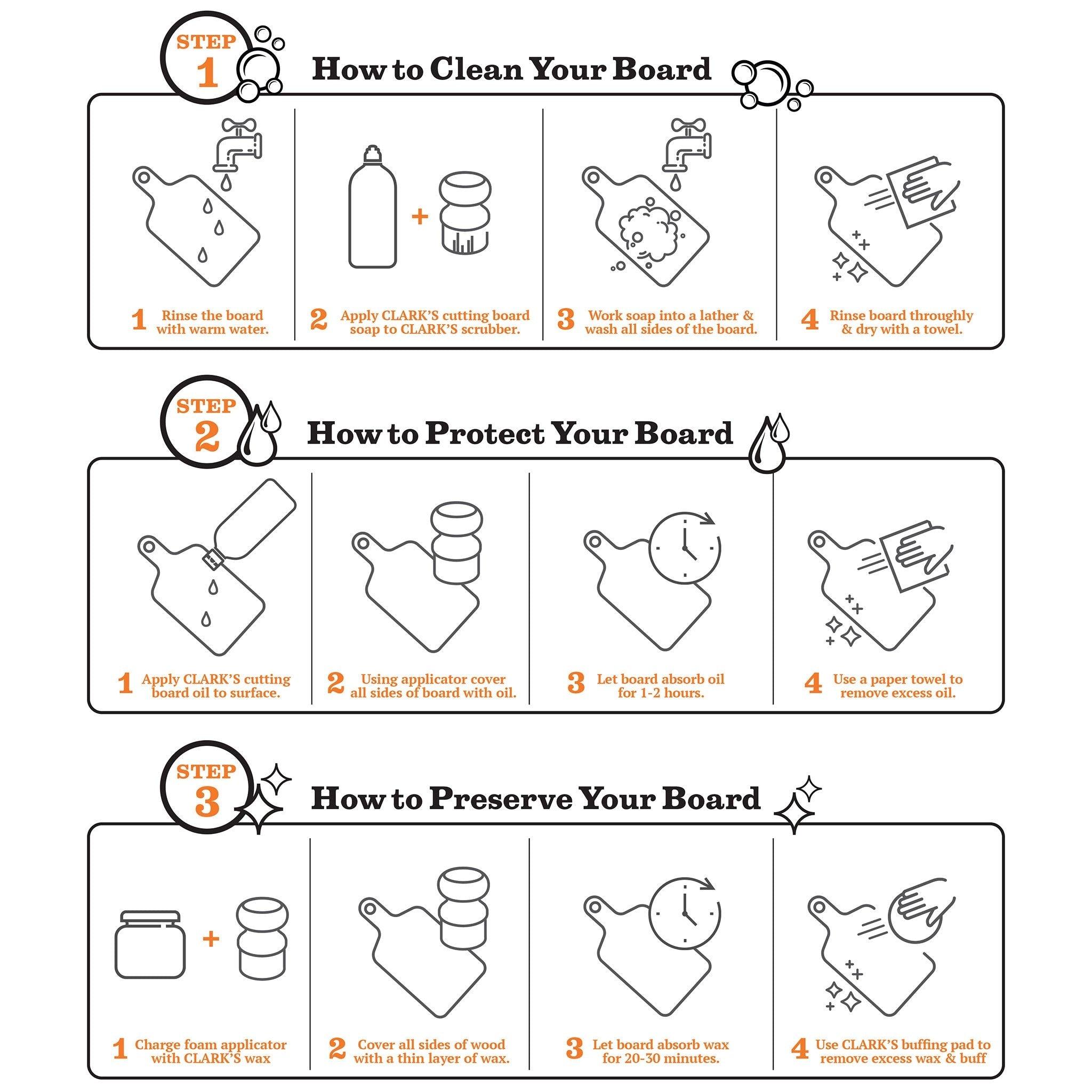 STEP 1

How to Clean Your Board

1 Rinse the board with warm water.

2 Apply CLARK'S cutting board soap to CLARK'S scrubber.

3 Work soap into a lather & wash all sides of the board.

4 Rinse board throughly & dry with a towel.

STEP 2

How to Protect Your Board

1 Apply CLARK'S cutting board oil to surface.

2 Using applicator cover all sides of board with oil.

3 Let board absorb oil for 1-2 hours.

4 Use a paper towel to remove excess oil.

STEP 3

How to Preserve Your Board

1 Charge foam applicator with CLARK'S wax

2 Cover all sides of wood with a thin layer of wax.

3 Let board absorb wax for 20-30 minutes.

4 Use CLARK'S buffing pad to remove excess wax & buff